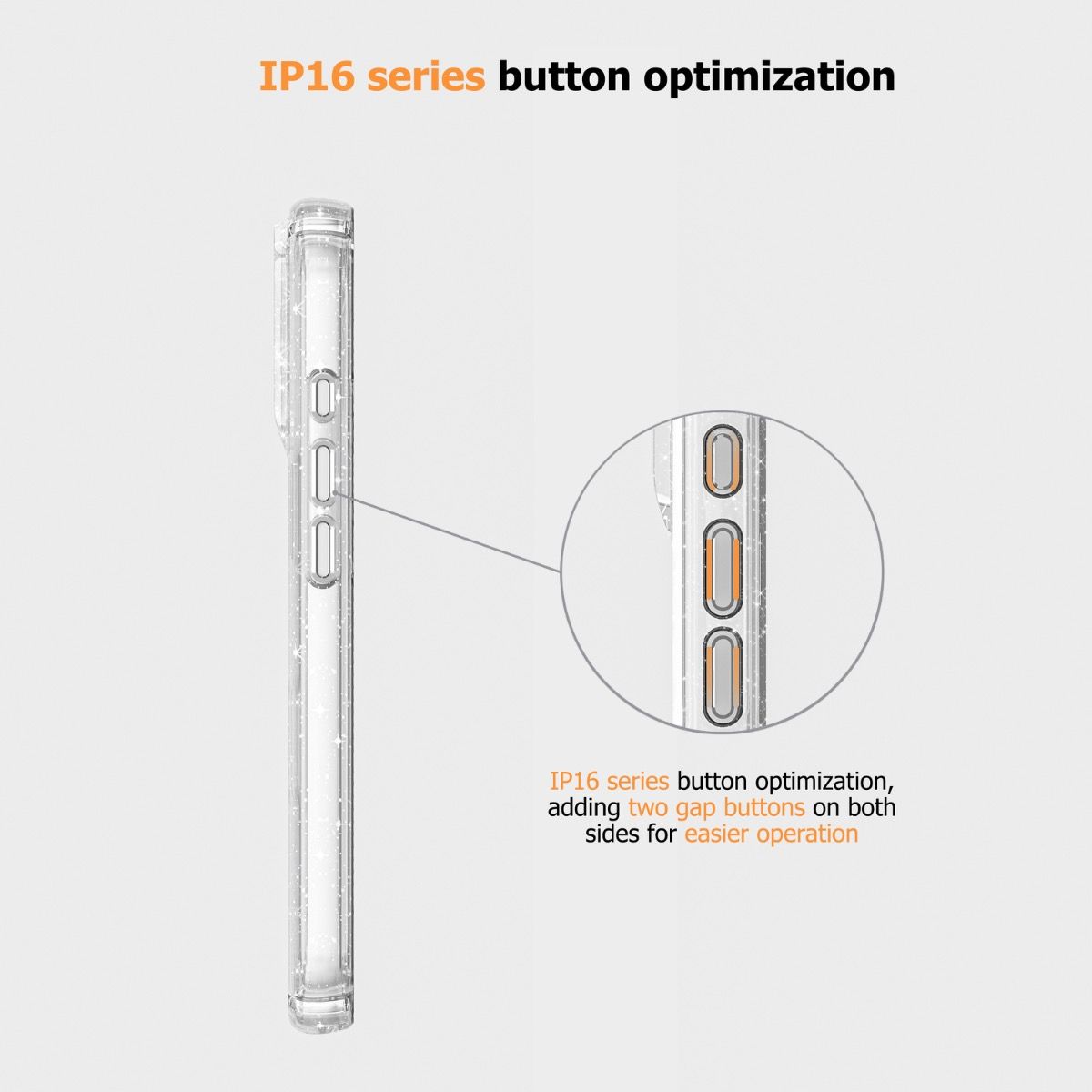 IP16 series button optimization

IP16 series button optimization, adding two gap buttons on both sides for easier operation