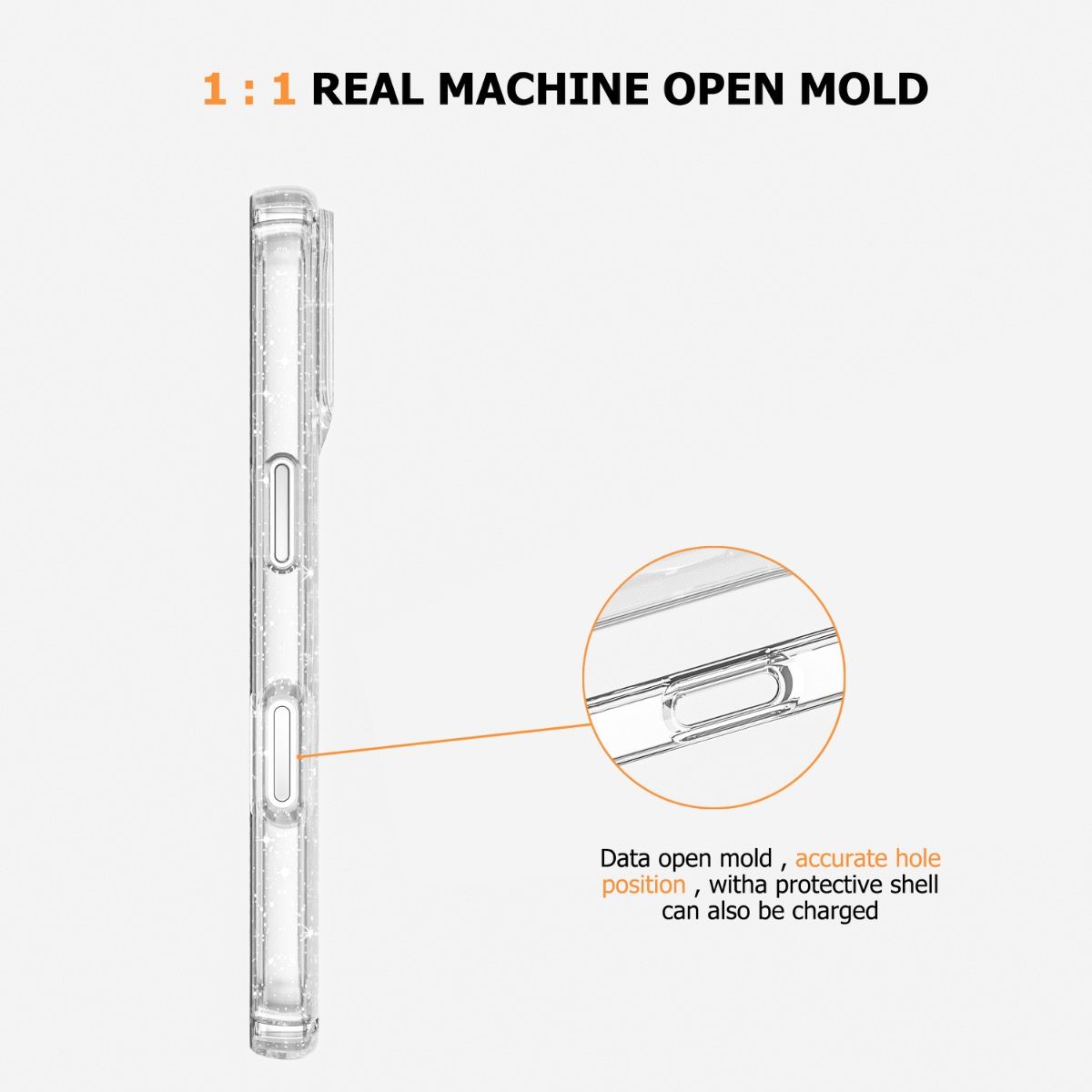 1 : 1 REAL MACHINE OPEN MOLD

Data open mold , accurate hole position , witha protective shell can also be charged