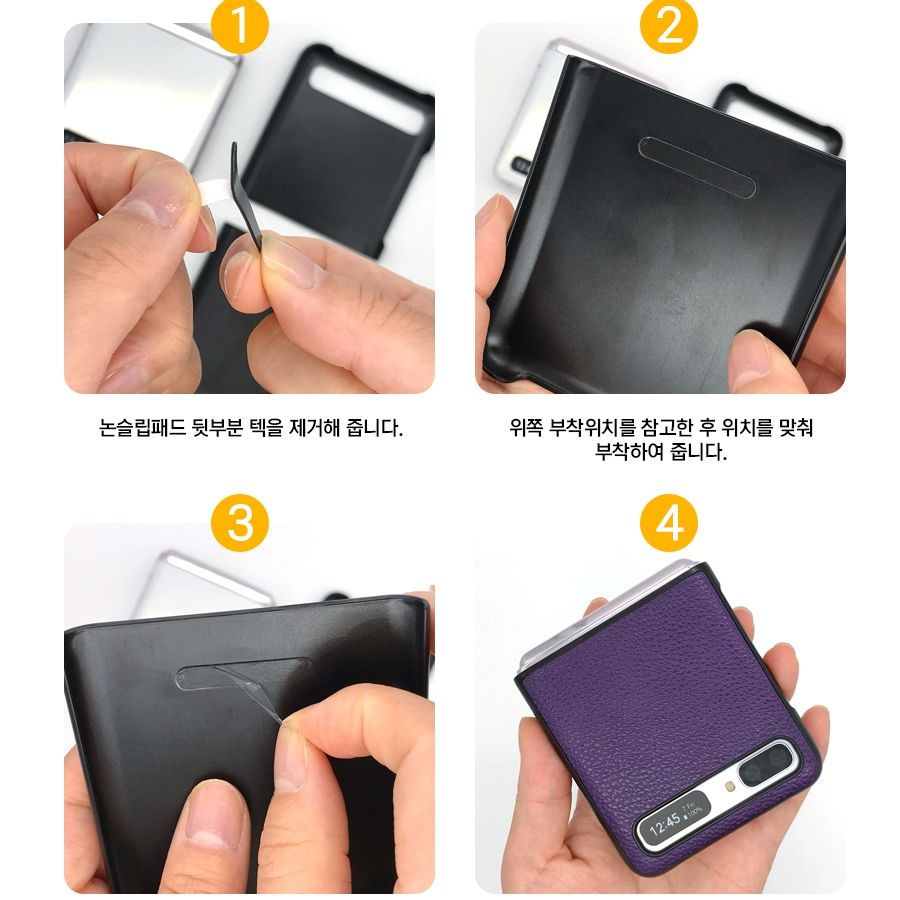 1

논슬립패드 뒷부분 텍을 제거해 줍니다.

2

위쪽 부착위치를 참고한 후 위치를 맞춰 부착하여 줍니다.

3

4

12:45 7 Fri 100%