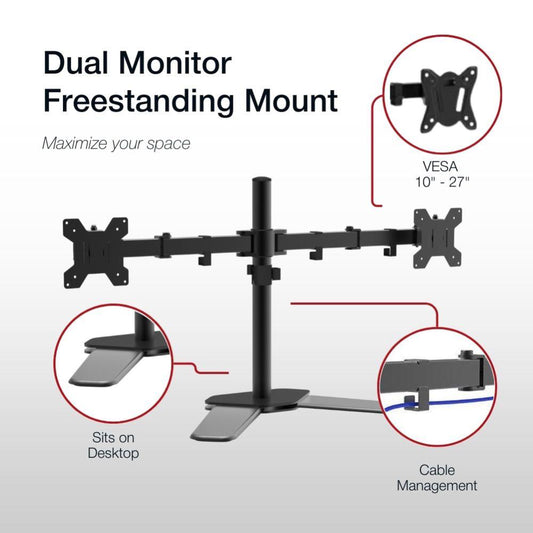 Dual Monitor Freestanding Mount

Maximize your space

VESA
10" - 27"

Sits on Desktop

Cable Management